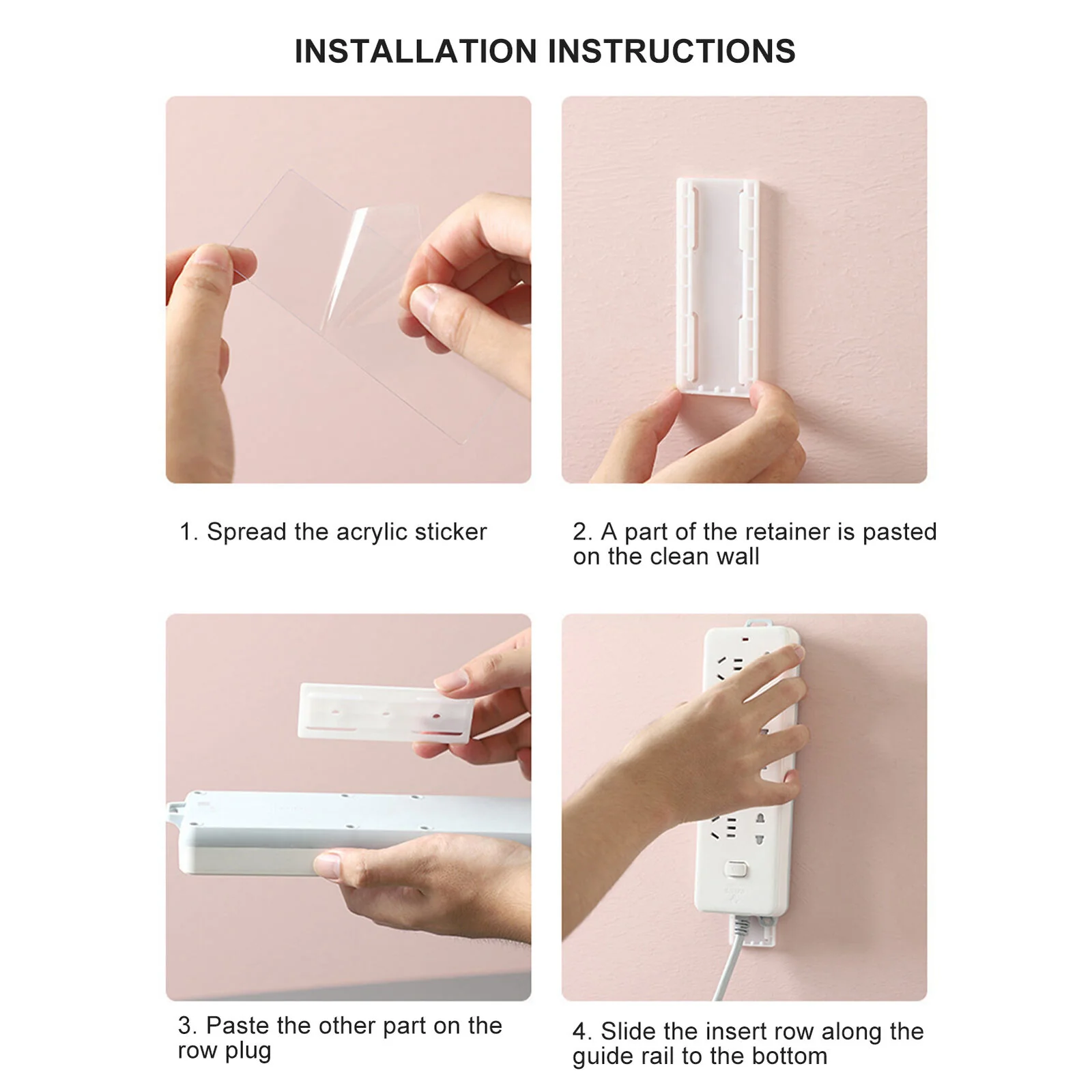 INSTALLATION INSTRUCTIONS

1. Spread the acrylic sticker

2. A part of the retainer is pasted on the clean wall

3. Paste the other part on the row plug

4. Slide the insert row along the guide rail to the bottom