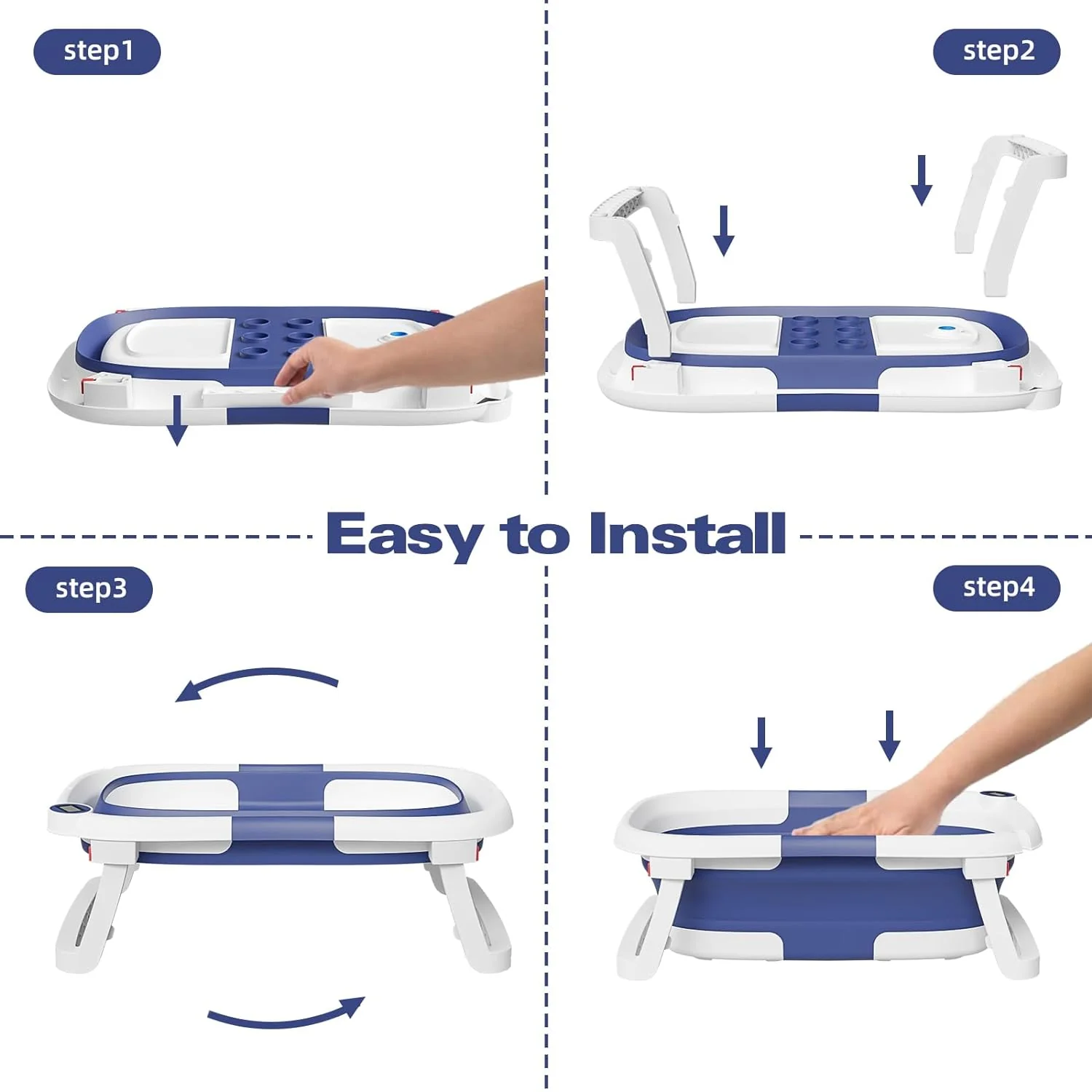 step1

step2

Easy to Install

step3

step4