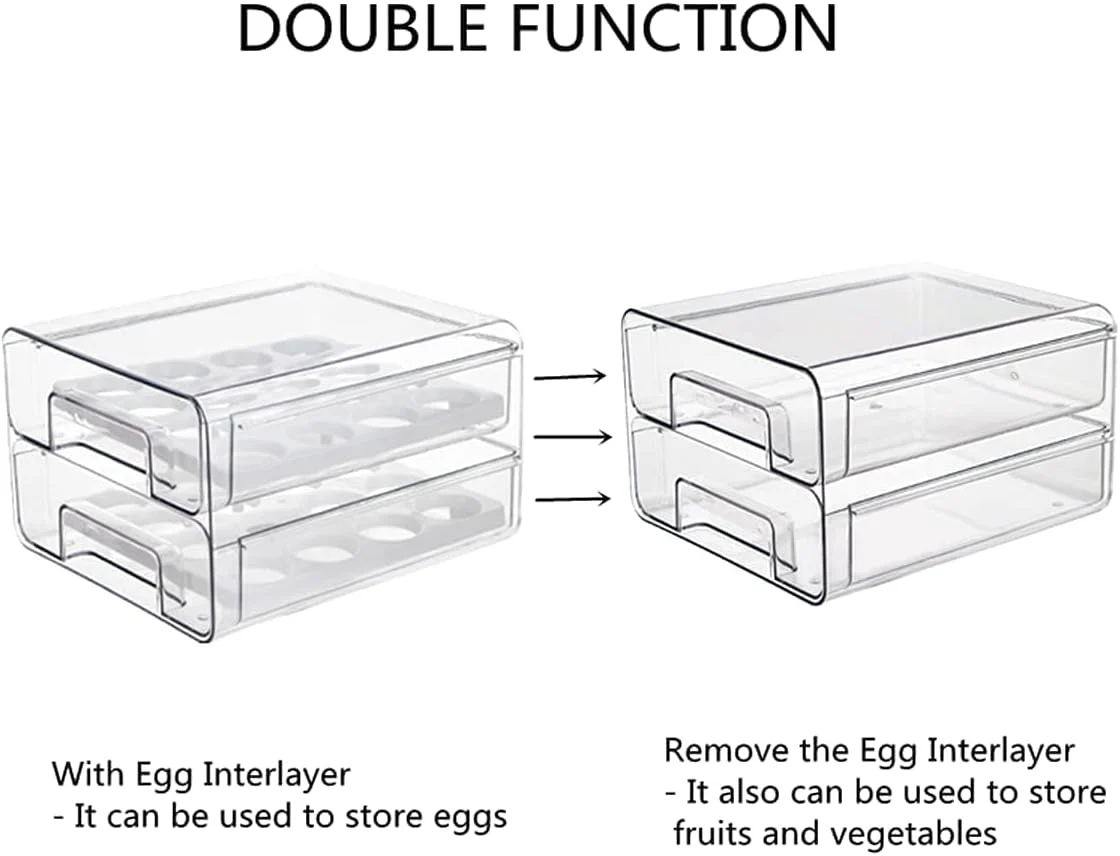 DOUBLE FUNCTION

With Egg Interlayer
- It can be used to store eggs

Remove the Egg Interlayer
- It also can be used to store fruits and vegetables