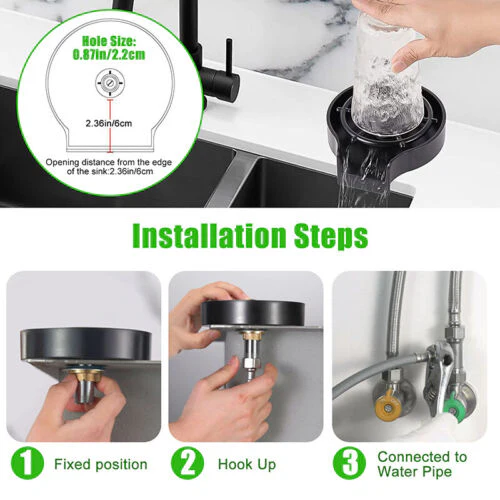 Hole Size:
0.87in/2.2cm

2.36in/6cm

Opening distance from the edge of the sink:2.36in/6cm

Installation Steps

1 Fixed position

2 Hook Up

3 Connected to Water Pipe