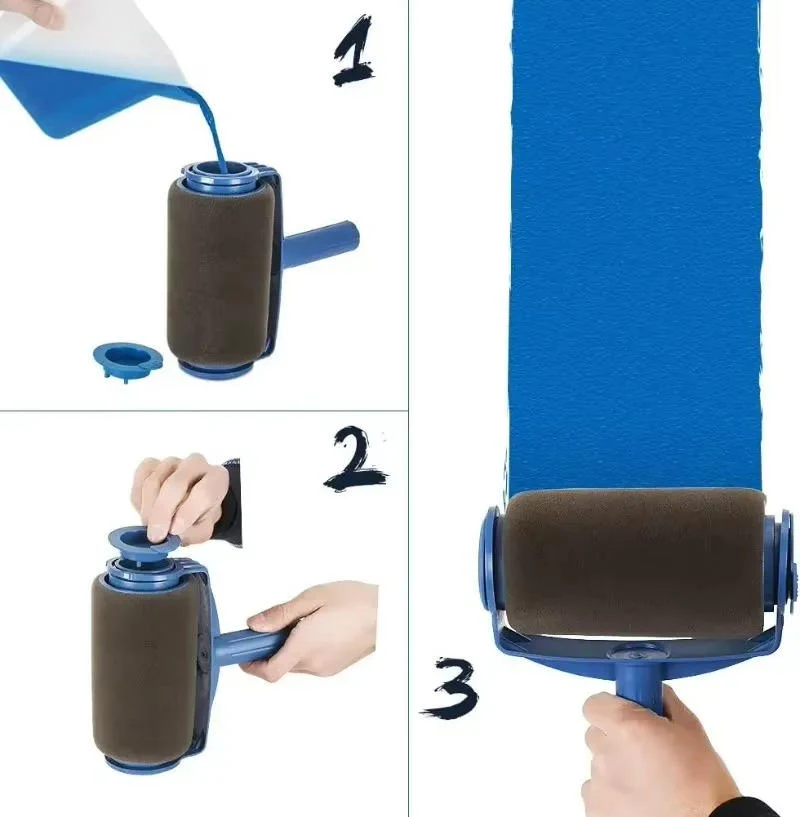 1

2

3